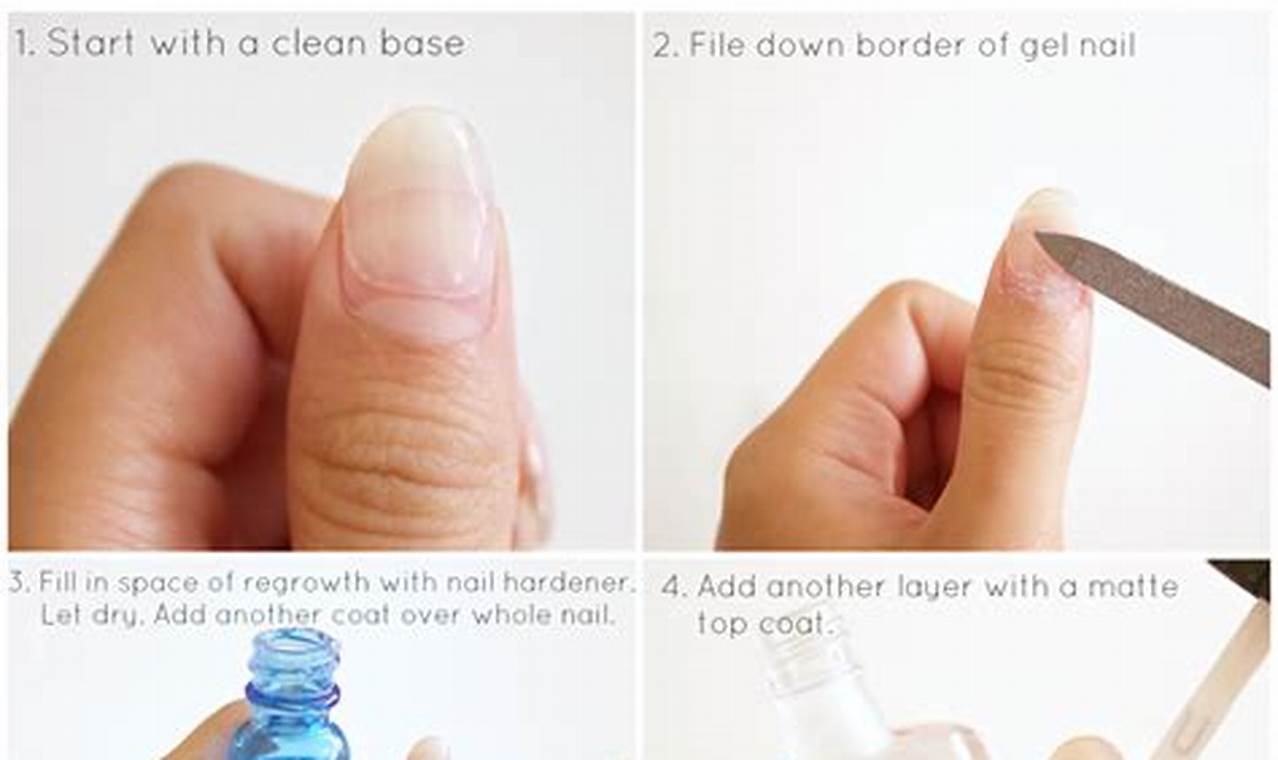 1. Start with a clean base

2. File down border of gel nail

3. Fill in space of regrowth with nail hardener. Let dry. Add another coat over whole nail.

4. Add another layer with a matte top coat.