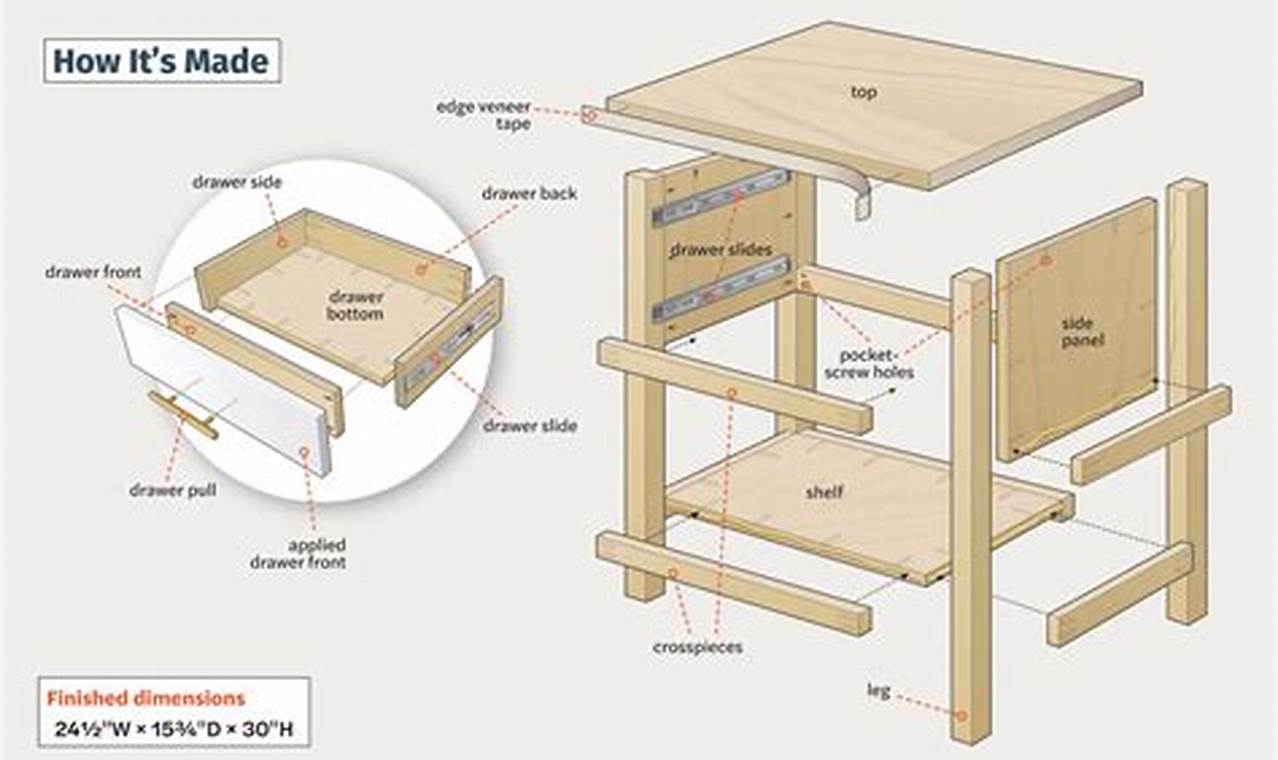 How It's Made

drawer side

drawer back

drawer front

drawer bottom

drawer slide

drawer pull

applied drawer front

edge veneer tape

top

drawer slides

pocket-screw holes

side panel

shelf

crosspieces

leg

Finished dimensions
24½"W × 15¾"D × 30"H